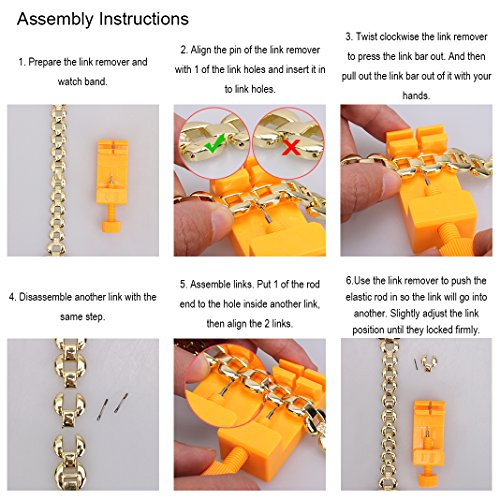 Assembly Instructions

1. Prepare the link remover and watch band.

2. Align the pin of the link remover with 1 of the link holes and insert it in to link holes.

3. Twist clockwise the link remover to press the link bar out. And then pull out the link bar out of it with your hands.

4. Disassemble another link with the same step.

5. Assemble links. Put 1 of the rod end to the hole inside another link, then align the 2 links.

6.Use the link remover to push the elastic rod in so the link will go into another. Slightly adjust the link position until they locked firmly.