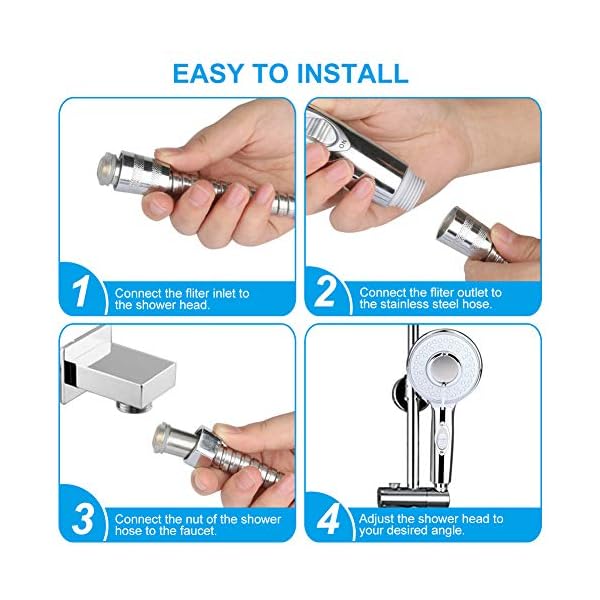 EASY TO INSTALL

ON

1 Connect the fliter inlet to the shower head.

2 Connect the fliter outlet to the stainless steel hose.

3 Connect the nut of the shower hose to the faucet.

4 Adjust the shower head to your desired angle.