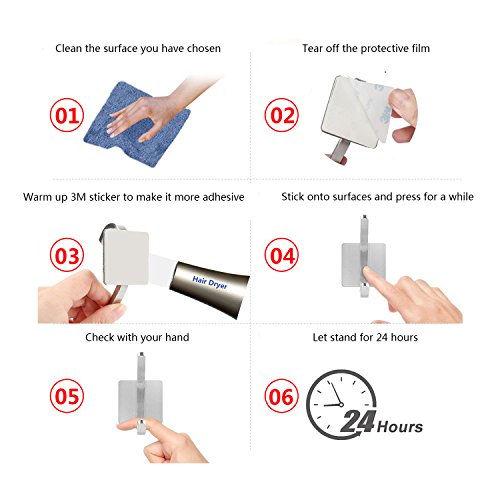 Clean the surface you have chosen

01

Tear off the protective film

02

3M

Warm up 3M sticker to make it more adhesive

03

Hair Dryer

Stick onto surfaces and press for a while

04

Check with your hand

05

Let stand for 24 hours

06

24 Hours