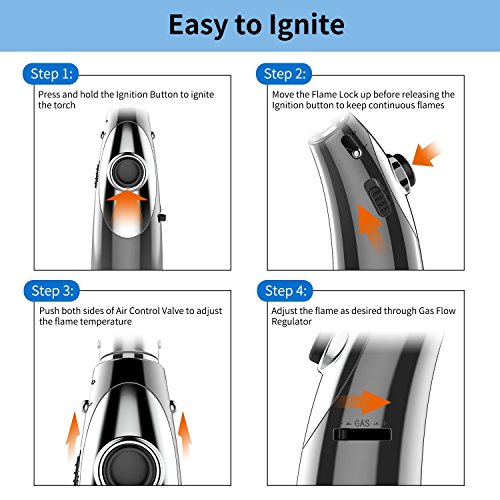 Easy to Ignite

Step 1:
Press and hold the Ignition Button to ignite the torch

Step 2:
Move the Flame Lock up before releasing the Ignition button to keep continuous flames

Step 3:
Push both sides of Air Control Valve to adjust the flame temperature

Step 4:
Adjust the flame as desired through Gas Flow Regulator

GAS