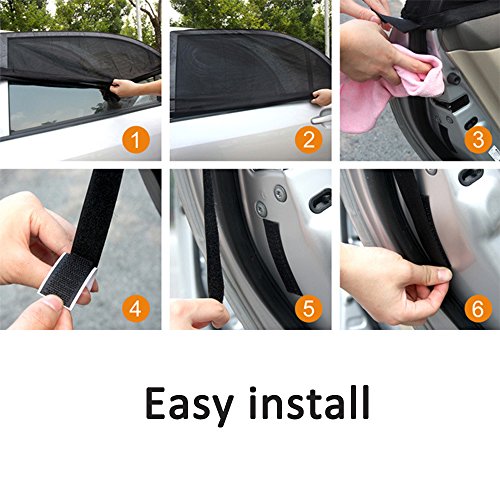 1

2

3

4

5

6

Easy install