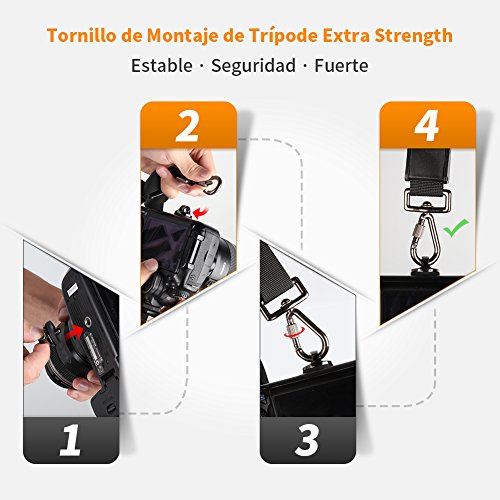 Tornillo de Montaje de Trípode Extra Strength

Estable · Seguridad · Fuerte

2

4

1

3