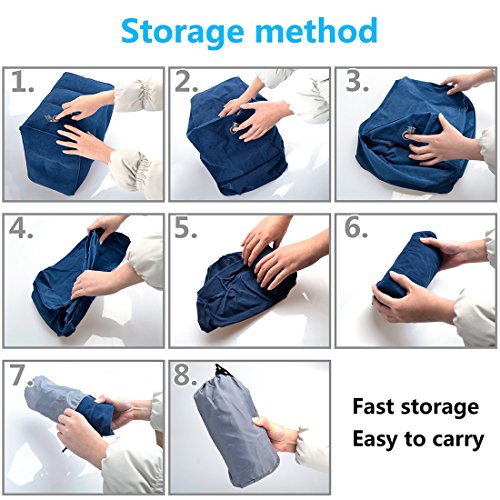 Storage method

1.

2.

3.

4.

5.

6.

7.

8.

Fast storage
Easy to carry