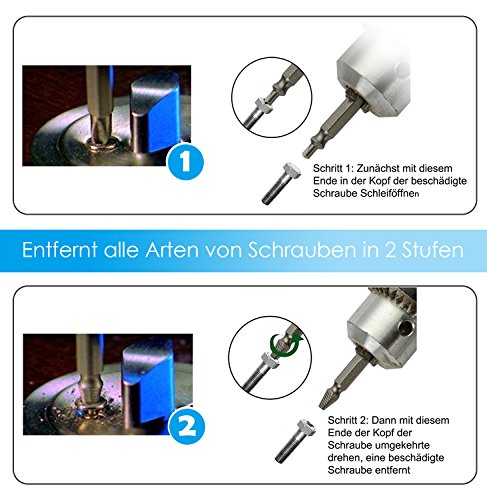 1

Schritt 1: Zunächst mit diesem Ende in der Kopf der beschädigte Schraube Schleiföffnen

Entfernt alle Arten von Schrauben in 2 Stufen

2

Schritt 2: Dann mit diesem Ende der Kopf der Schraube umgekehrte drehen, eine beschädigte Schraube entfernt