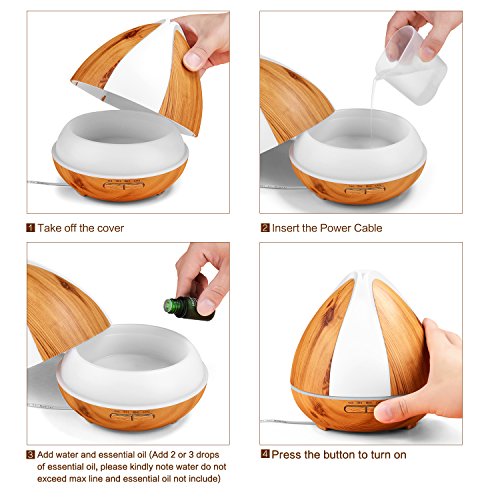 1 Take off the cover

2 Insert the Power Cable

3 Add water and essential oil (Add 2 or 3 drops of essential oil, please kindly note water do not exceed max line and essential oil not include)

4 Press the button to turn on