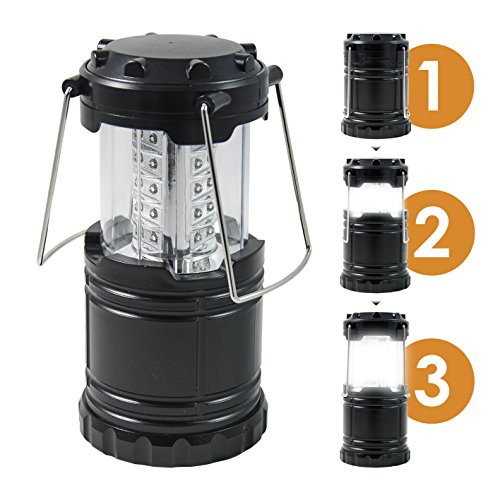 1
2
3