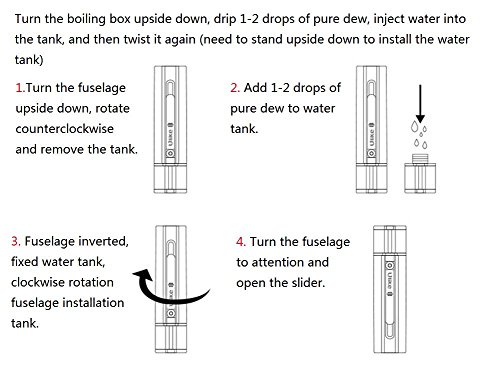 Turn the boiling box upside down, drip 1-2 drops of pure dew, inject water into the tank, and then twist it again (need to stand upside down to install the water tank)

1.Turn the fuselage upside down, rotate counterclockwise and remove the tank.

Ulike

2. Add 1-2 drops of pure dew to water tank.

Ulike

3. Fuselage inverted, fixed water tank, clockwise rotation fuselage installation tank.

Ulike

4. Turn the fuselage to attention and open the slider.

Ulike