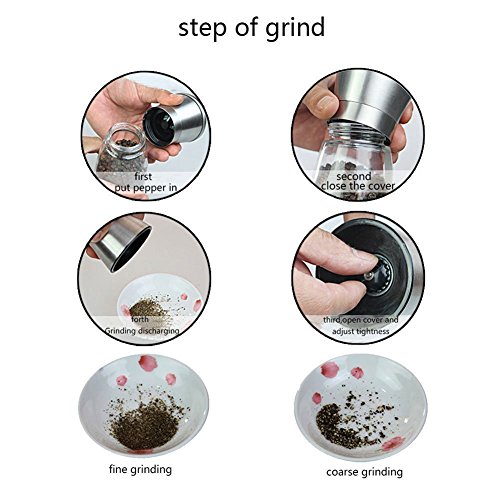 step of grind

first
put pepper in

second
close the cover

forth
Grinding discharging

third,open cover and
adjust tightness

fine grinding

coarse grinding