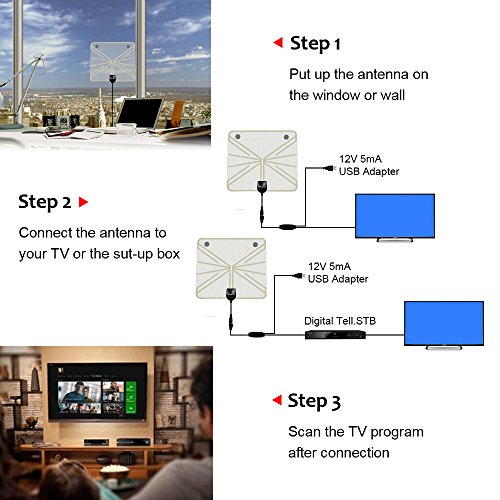 Step 1

Put up the antenna on the window or wall

12V 5mA
USB Adapter

Step 2

Connect the antenna to your TV or the sut-up box

12V 5mA
USB Adapter

Digital Tell.STB

Step 3

Scan the TV program after connection