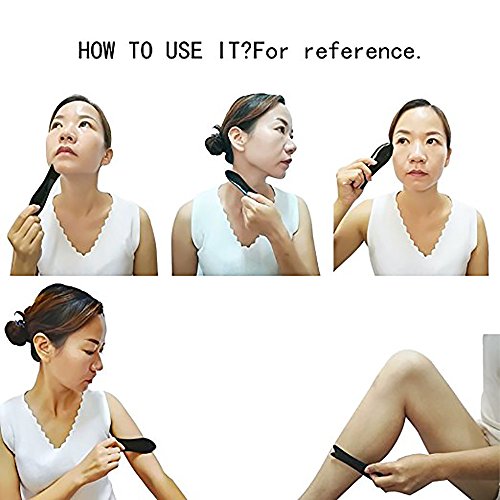 HOW TO USE IT?For reference.