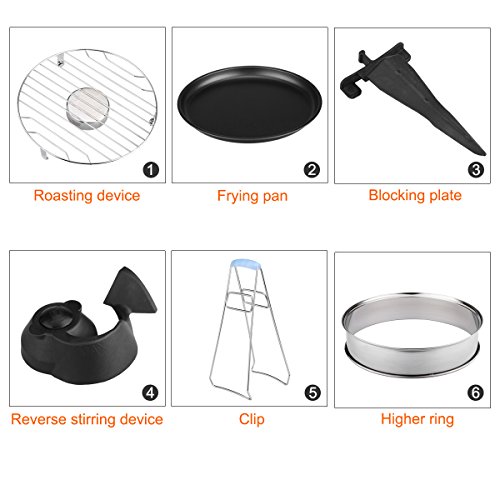 1
Roasting device

2
Frying pan

3
Blocking plate

4
Reverse stirring device

5
Clip

6
Higher ring