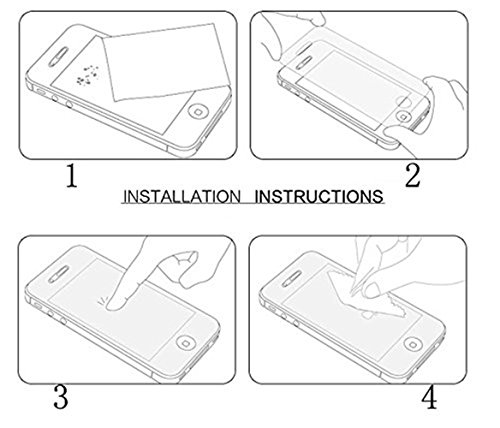 1

2

INSTALLATION INSTRUCTIONS

3

4