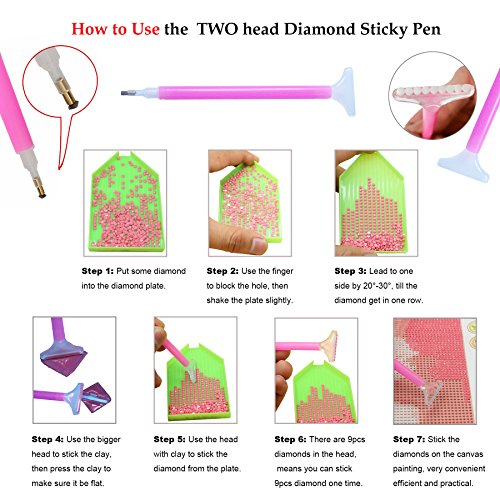 How to Use the TWO head Diamond Sticky Pen

Step 1: Put some diamond into the diamond plate.

Step 2: Use the finger to block the hole, then shake the plate slightly.

Step 3: Lead to one side by 20°-30°, till the diamond get in one row.

Step 4: Use the bigger head to stick the clay, then press the clay to make sure it be flat.

Step 5: Use the head with clay to stick the diamond from the plate.

Step 6: There are 9pcs diamonds in the head, means you can stick 9pcs diamond one time.

Step 7: Stick the diamonds on the canvas painting, very convenient efficient and practical.