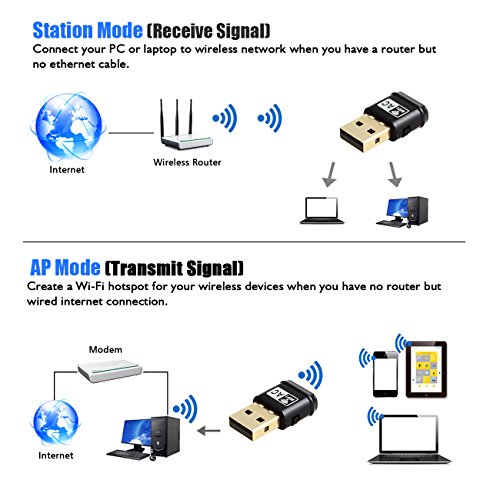 Station Mode (Receive Signal)
Connect your PC or laptop to wireless network when you have a router but no ethernet cable.

Internet

Wireless Router

AC

AP Mode (Transmit Signal)
Create a Wi-Fi hotspot for your wireless devices when you have no router but wired internet connection.

Modem

Internet

AC