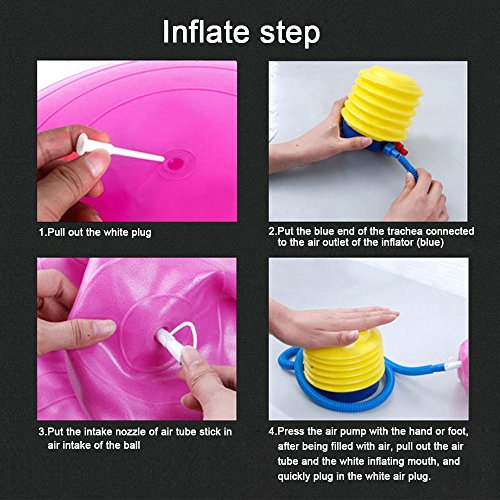 Inflate step

1.Pull out the white plug

2.Put the blue end of the trachea connected to the air outlet of the inflator (blue)

3.Put the intake nozzle of air tube stick in air intake of the ball

4.Press the air pump with the hand or foot, after being filled with air, pull out the air tube and the white inflating mouth, and quickly plug in the white air plug.