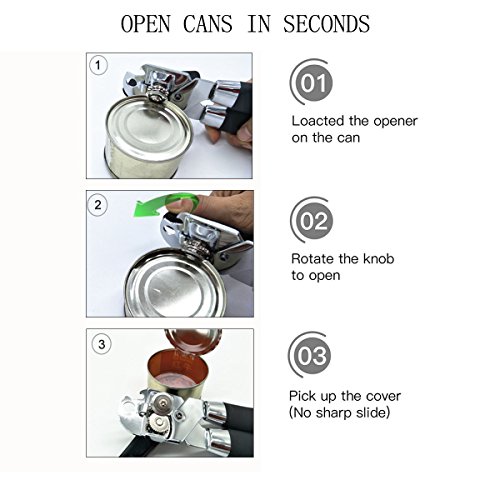 OPEN CANS IN SECONDS

1

01

Loacted the opener on the can

2

02

Rotate the knob to open

3

03

Pick up the cover (No sharp slide)