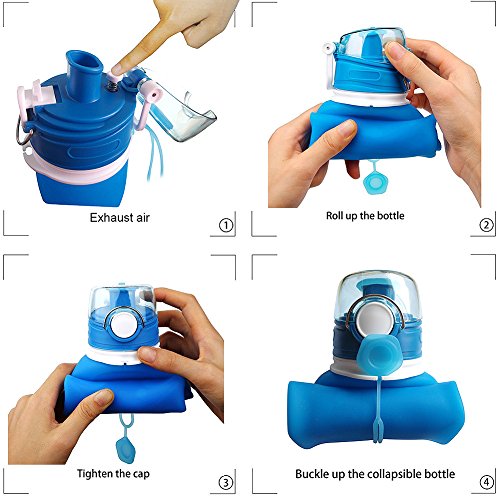 Exhaust air
①

Roll up the bottle
②

Tighten the cap
③

Buckle up the collapsible bottle
④