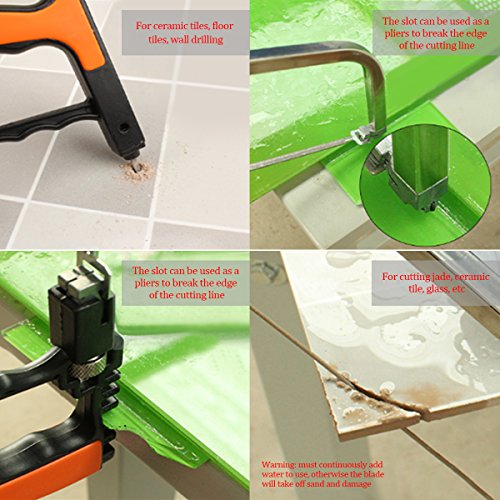 For ceramic tiles, floor tiles, wall drilling

The slot can be used as a pliers to break the edge of the cutting line

The slot can be used as a pliers to break the edge of the cutting line

For cutting jade, ceramic tile, glass, etc

Warning: must continuously add water to use, otherwise the blade will take off sand and damage