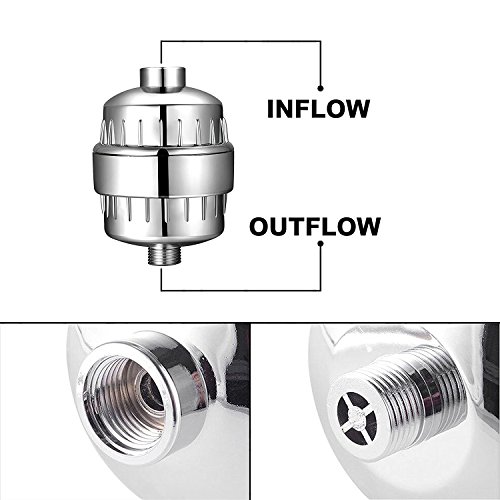 INFLOW

OUTFLOW