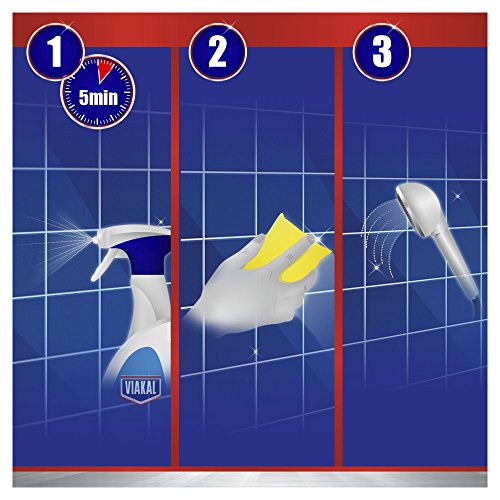 1

5min

VIAKAL

2

3