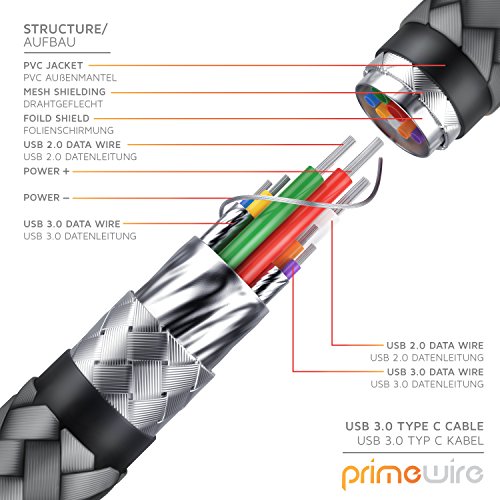 STRUCTURE/
AUFBAU

PVC JACKET
PVC AUßENMANTEL

MESH SHIELDING
DRAHTGEFLECHT

FOILD SHIELD
FOLIENSCHIRMUNG

USB 2.0 DATA WIRE
USB 2.0 DATENLEITUNG

POWER +

POWER –

USB 3.0 DATA WIRE
USB 3.0 DATENLEITUNG

USB 2.0 DATA WIRE
USB 2.0 DATENLEITUNG

USB 3.0 DATA WIRE
USB 3.0 DATENLEITUNG

USB 3.0 TYPE C CABLE
USB 3.0 TYP C KABEL

primewire