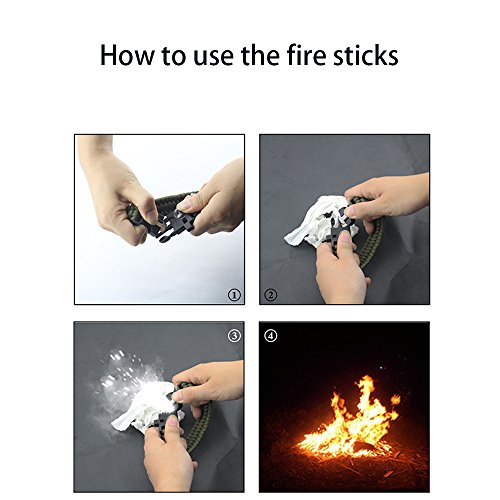 How to use the fire sticks

①

②

③

④