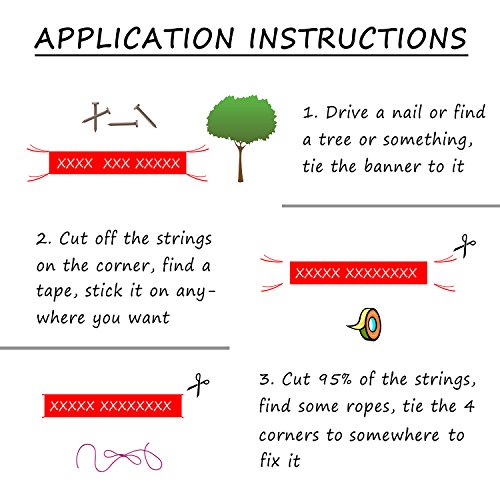 APPLICATION INSTRUCTIONS

XXXX XXX XXXXX

1. Drive a nail or find a tree or something, tie the banner to it

2. Cut off the strings on the corner, find a tape, stick it on anywhere you want

XXXXX XXXXXXXX

XXXXX XXXXXXXX

3. Cut 95% of the strings, find some ropes, tie the 4 corners to somewhere to fix it