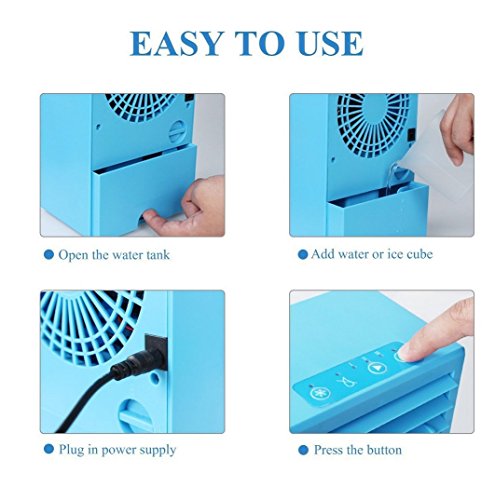 EASY TO USE

Open the water tank

Add water or ice cube

Plug in power supply

Press the button