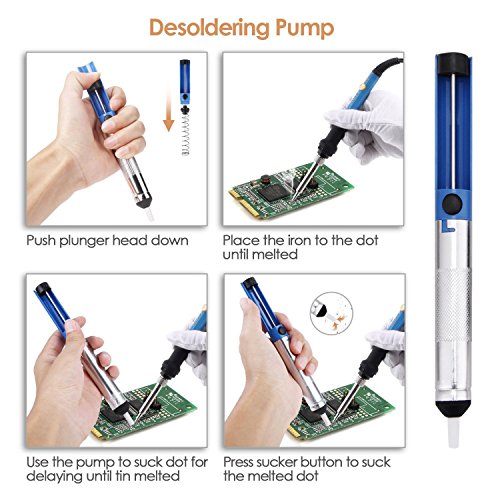 Desoldering Pump

Push plunger head down

Place the iron to the dot until melted

Use the pump to suck dot for delaying until tin melted

Press sucker button to suck the melted dot