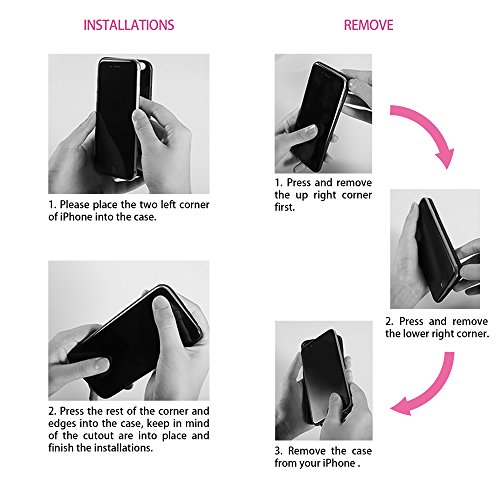 INSTALLATIONS

1. Please place the two left corner of iPhone into the case.

2. Press the rest of the corner and edges into the case, keep in mind of the cutout are into place and finish the installations.

REMOVE

1. Press and remove the up right corner first.

2. Press and remove the lower right corner.

3. Remove the case from your iPhone .