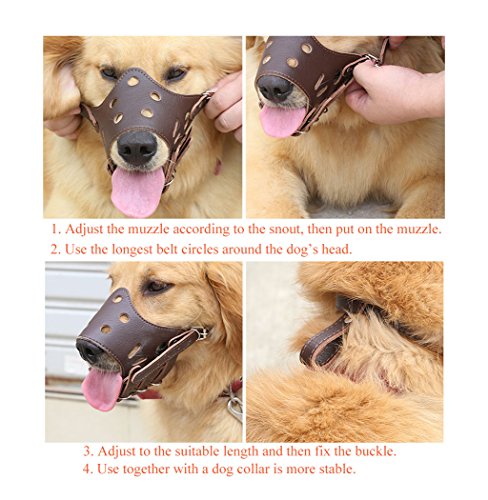 1. Adjust the muzzle according to the snout, then put on the muzzle.
2. Use the longest belt circles around the dog's head.

3. Adjust to the suitable length and then fix the buckle.
4. Use together with a dog collar is more stable.