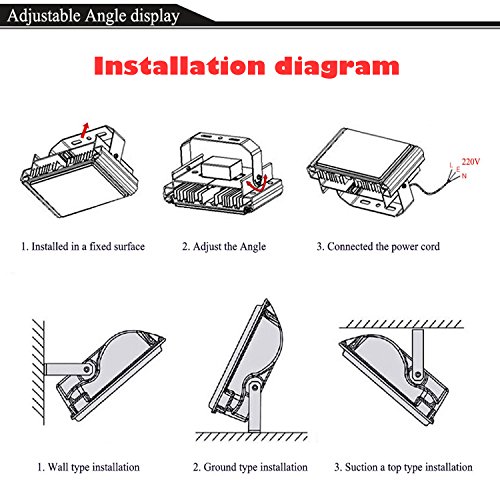 Adjustable Angle display

Installation diagram

L
E
N
220V

1. Installed in a fixed surface

2. Adjust the Angle

3. Connected the power cord

1. Wall type installation

2. Ground type installation

3. Suction a top type installation