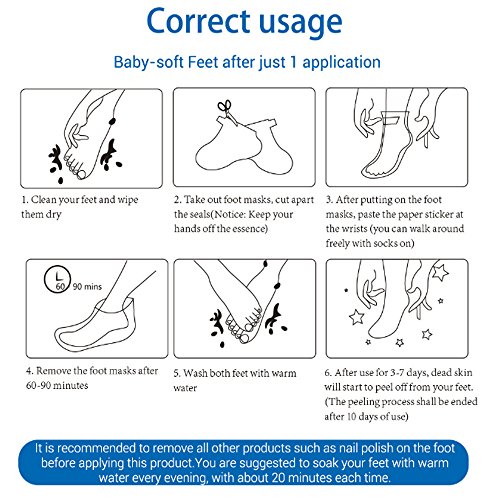 Correct usage

Baby-soft Feet after just 1 application

1. Clean your feet and wipe them dry

2. Take out foot masks, cut apart the seals(Notice: Keep your hands off the essence)

3. After putting on the foot masks, paste the paper sticker at the wrists (you can walk around freely with socks on)

60 90 mins

4. Remove the foot masks after 60-90 minutes

5. Wash both feet with warm water

6. After use for 3-7 days, dead skin will start to peel off from your feet. (The peeling process shall be ended after 10 days of use)

It is recommended to remove all other products such as nail polish on the foot before applying this product.You are suggested to soak your feet with warm water every evening, with about 20 minutes each time.