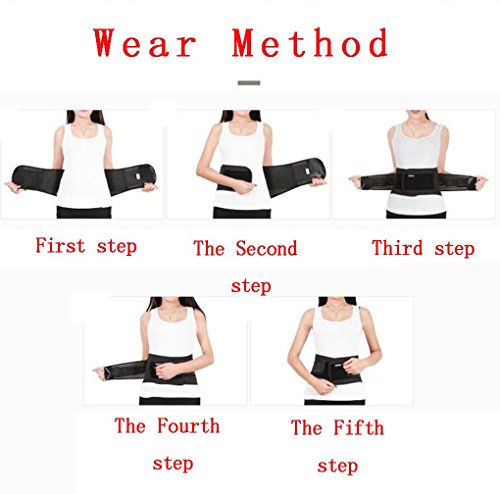 Wear Method

First step

The Second step

Third step

The Fourth step

The Fifth step