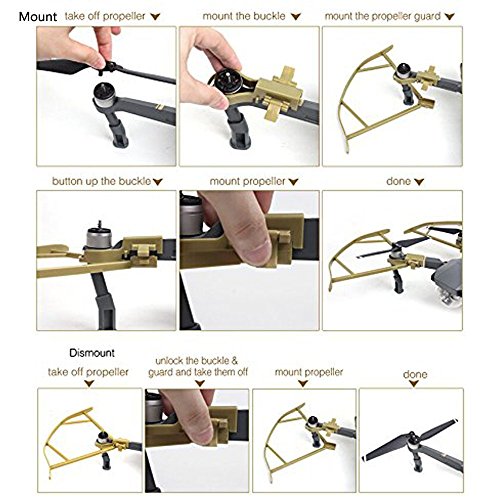 Mount
take off propeller
mount the buckle
mount the propeller guard

button up the buckle
mount propeller
done

Dismount
take off propeller
unlock the buckle & guard and take them off
mount propeller
done