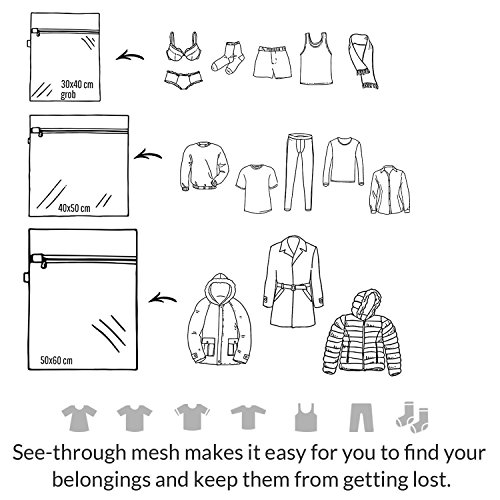 30x40 cm
grob

40x50 cm

50x60 cm

See-through mesh makes it easy for you to find your belongings and keep them from getting lost.