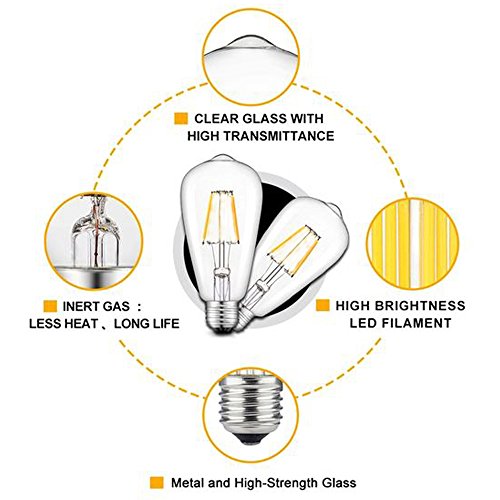 CLEAR GLASS WITH HIGH TRANSMITTANCE

INERT GAS：
LESS HEAT、LONG LIFE

HIGH BRIGHTNESS
LED FILAMENT

Metal and High-Strength Glass