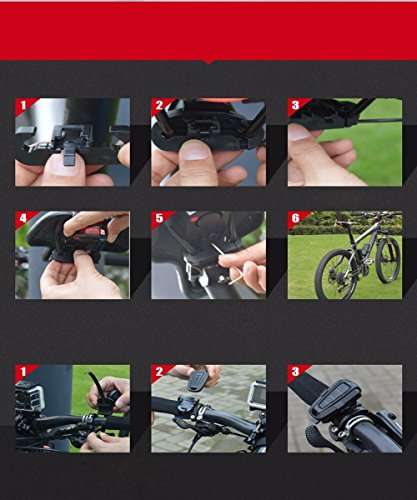 1
2
3
4
5
6
1
2
3