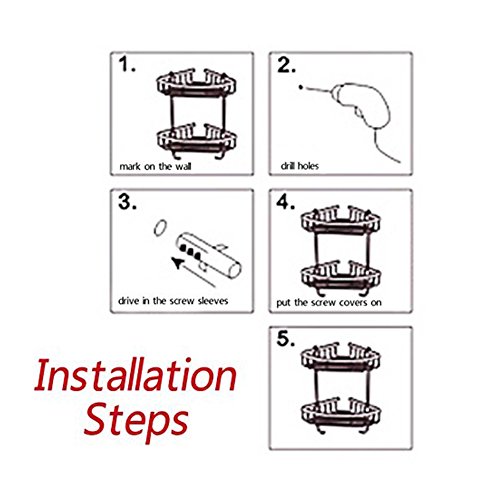 1.

mark on the wall

2.

drill holes

3.

drive in the screw sleeves

4.

put the screw covers on

5.

Installation Steps