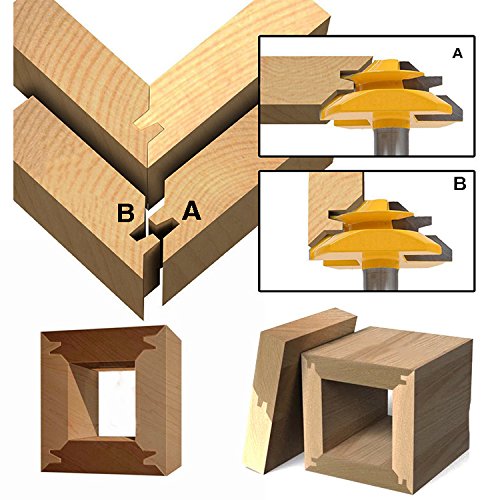 B
A
A
B