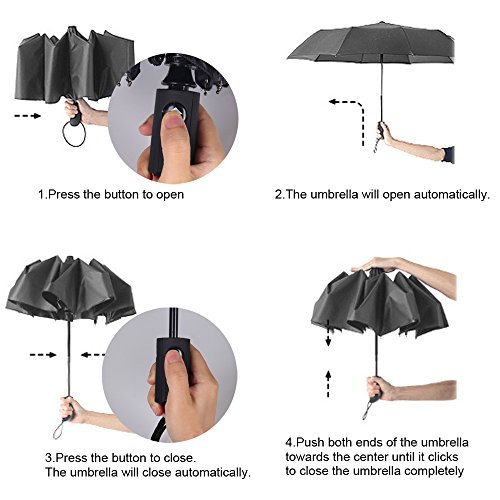 1.Press the button to open

2.The umbrella will open automatically.

3.Press the button to close.
The umbrella will close automatically.

4.Push both ends of the umbrella towards the center until it clicks to close the umbrella completely