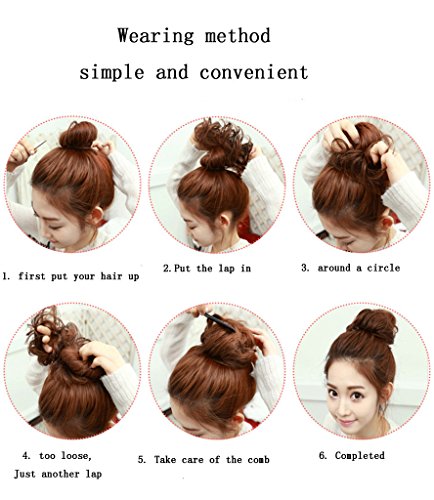 Wearing method

simple and convenient

1. first put your hair up

2. Put the lap in

3. around a circle

4. too loose,
Just another lap

5. Take care of the comb

6. Completed