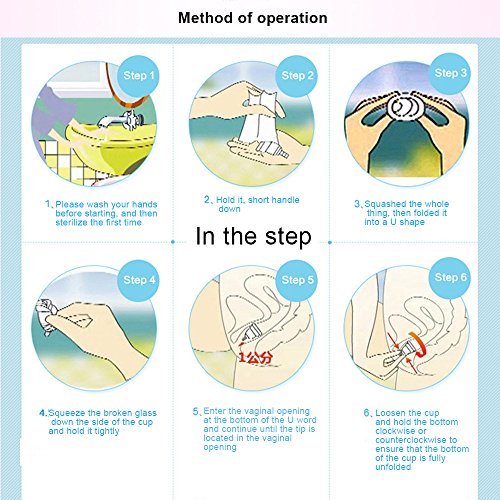 Method of operation

Step 1

1、Please wash your hands before starting, and then sterilize the first time

Step 2

2、Hold it, short handle down

Step 3

3、Squashed the whole thing, then folded it into a U shape

In the step

Step 4

4.Squeeze the broken glass down the side of the cup and hold it tightly

Step 5

1公分

5、Enter the vaginal opening at the bottom of the U word and continue until the tip is located in the vaginal opening

Step 6

6、Loosen the cup and hold the bottom clockwise or counterclockwise to ensure that the bottom of the cup is fully unfolded