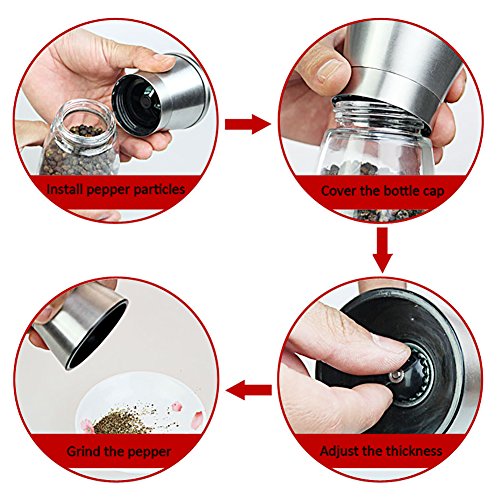 Install pepper particles

Cover the bottle cap

Adjust the thickness

Grind the pepper