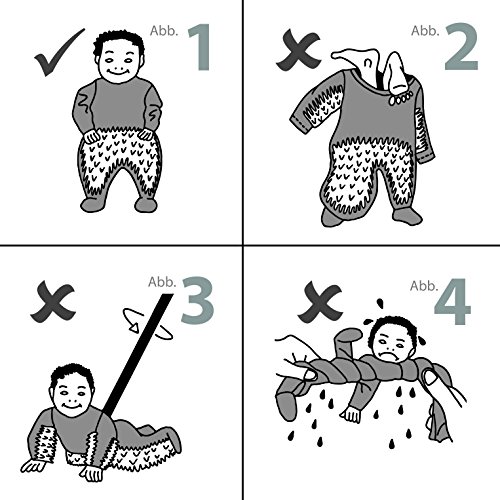 Abb. 1

Abb. 2

Abb. 3

Abb. 4