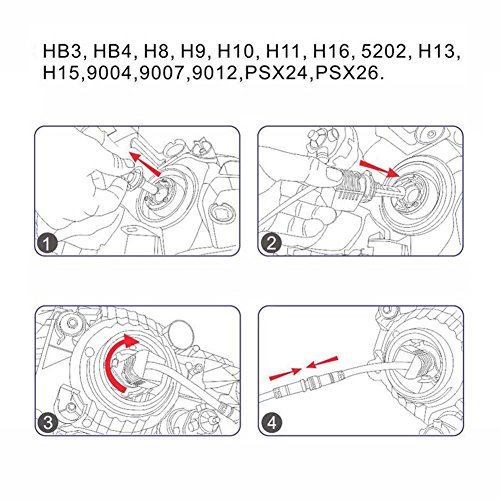 HB3, HB4, H8, H9, H10, H11, H16, 5202, H13, H15,9004,9007,9012,PSX24,PSX26.

1

2

3

4