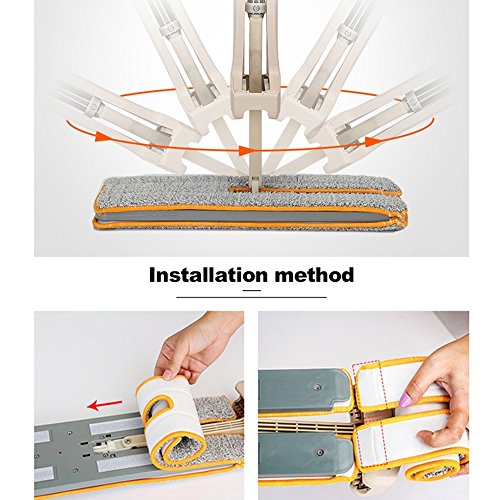 Installation method