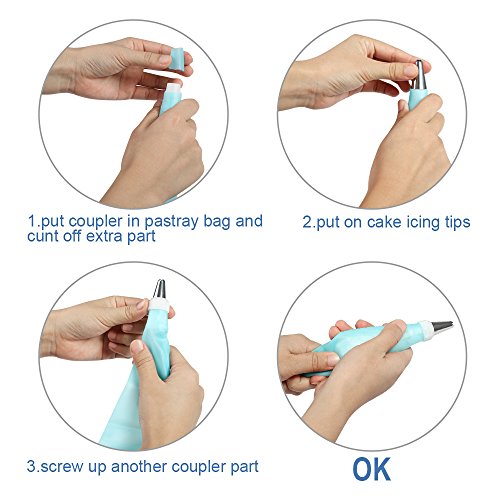 1.put coupler in pastray bag and cunt off extra part

2.put on cake icing tips

3.screw up another coupler part

OK