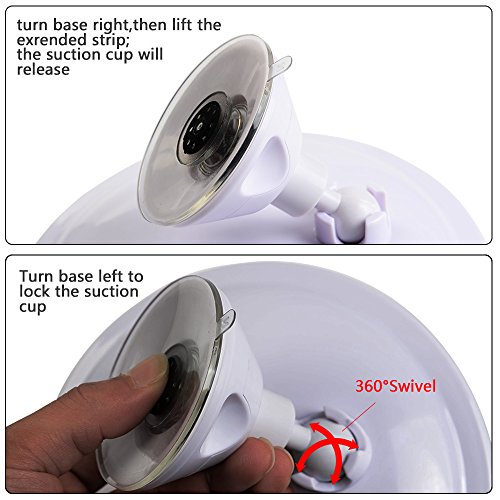 turn base right,then lift the exrended strip;
the suction cup will release

Turn base left to lock the suction cup

360°Swivel