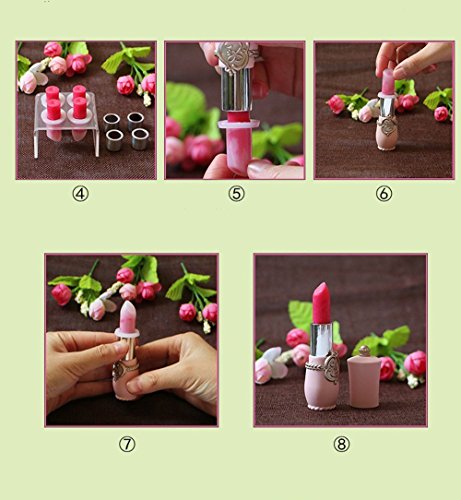 ④

⑤

⑥

⑦

⑧